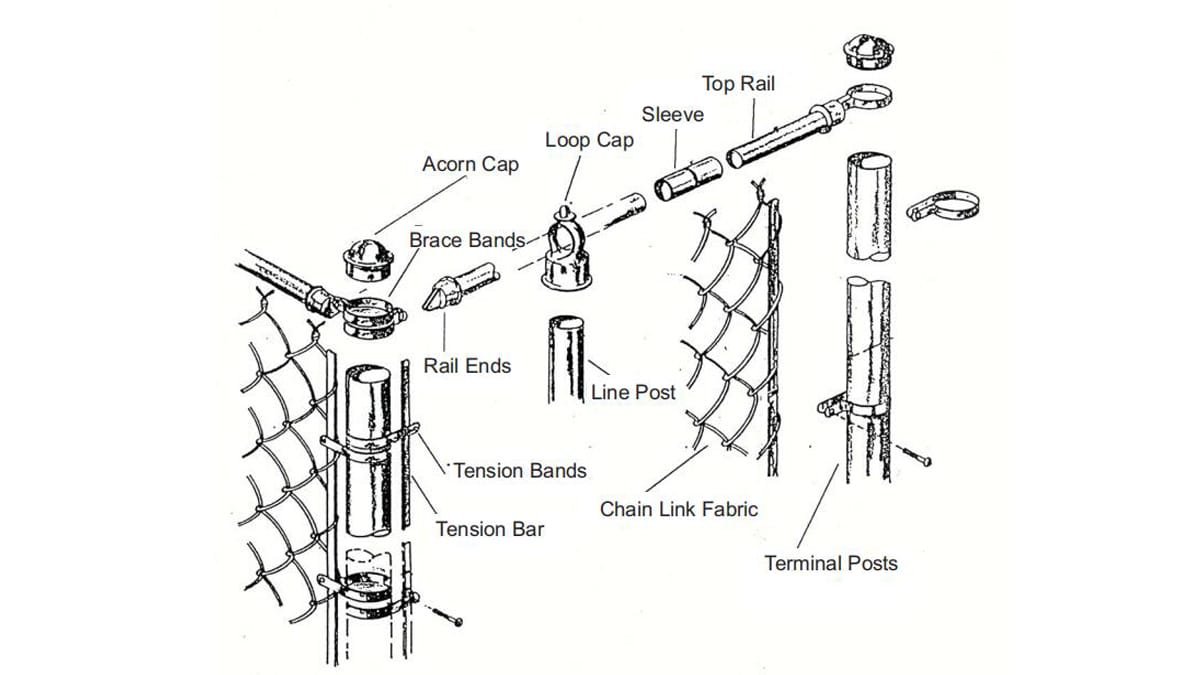 Top Rail

Sleeve

Loop Cap

Acorn Cap

Brace Bands

Rail Ends

Line Post

Tension Bands

Tension Bar

Chain Link Fabric

Terminal Posts